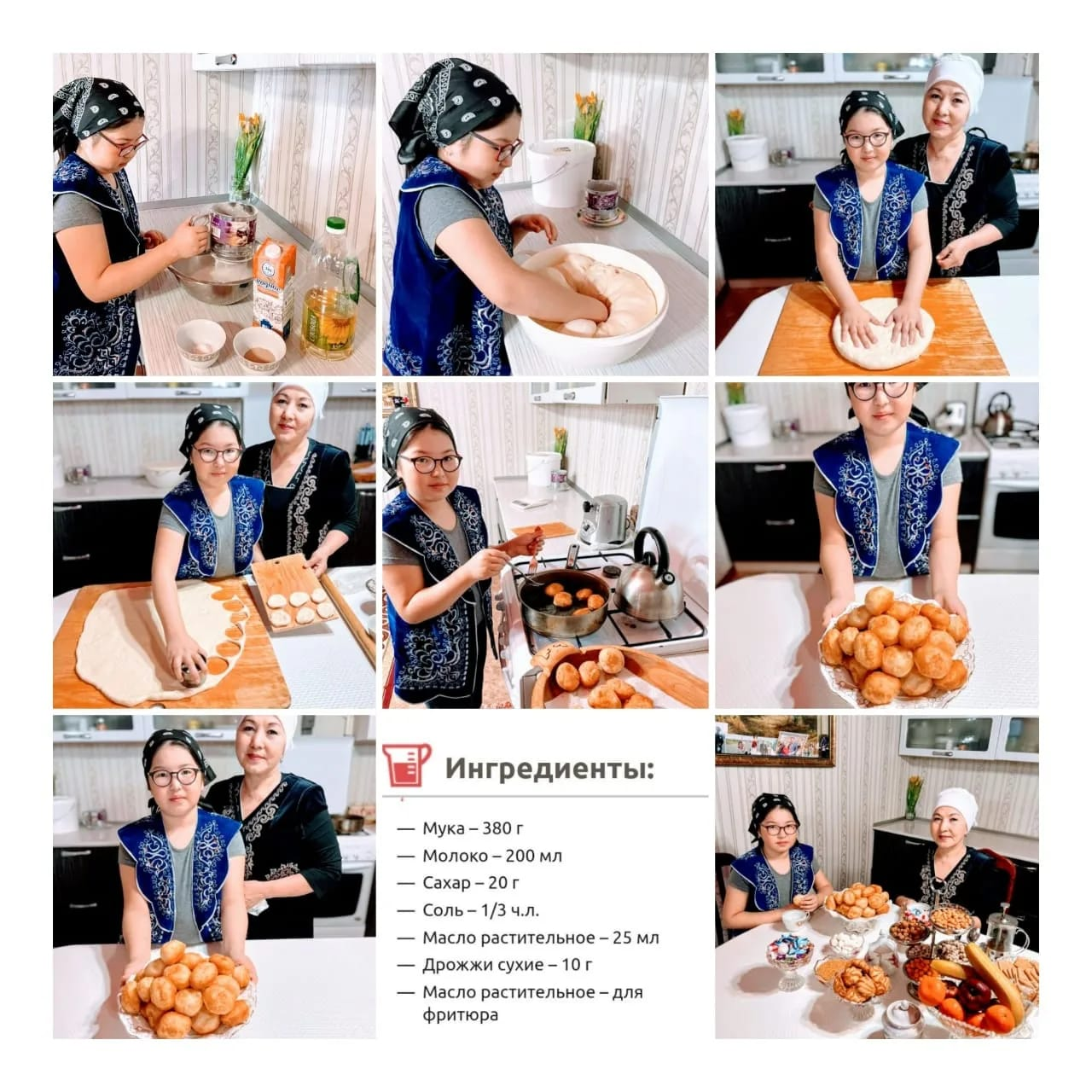 Ингредиенты:

— Мука – 380 г
— Молоко – 200 мл
— Сахар – 20 г
— Соль – 1/3 ч.л.
— Масло растительное – 25 мл
— Дрожжи сухие – 10 г
— Масло растительное – для фритюра